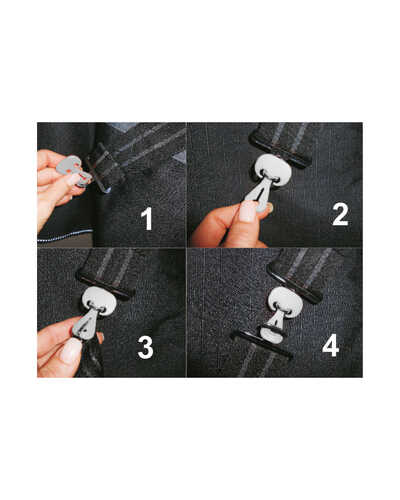 1

2

3

4